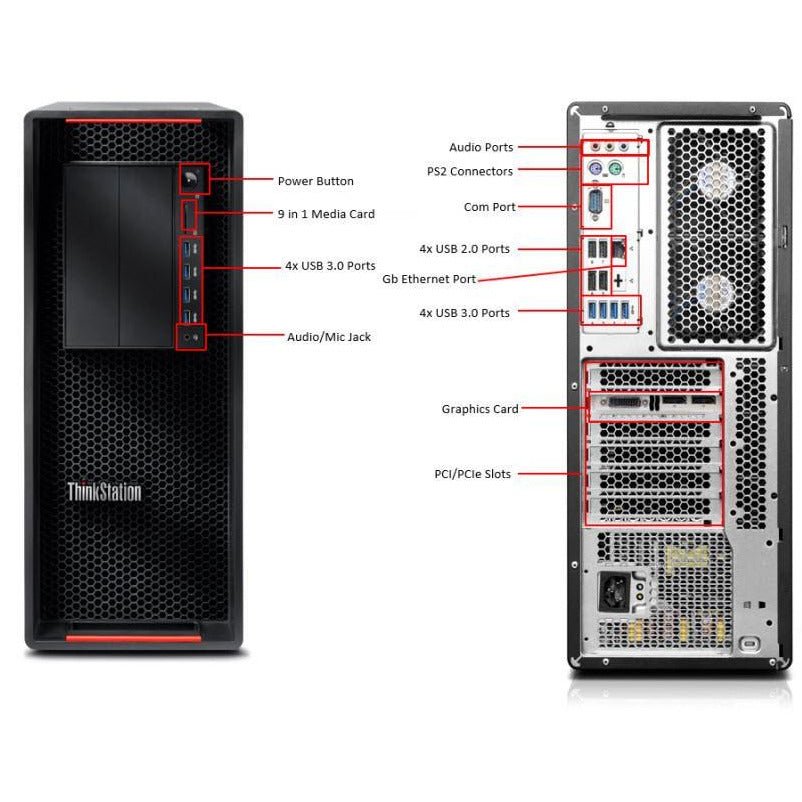 Power Button

9 in 1 Media Card

4x USB 3.0 Ports

Audio/Mic Jack

ThinkStation

Audio Ports

PS2 Connectors

Com Port

4x USB 2.0 Ports

Gb Ethernet Port

4x USB 3.0 Ports

Graphics Card

PCI/PCIe Slots