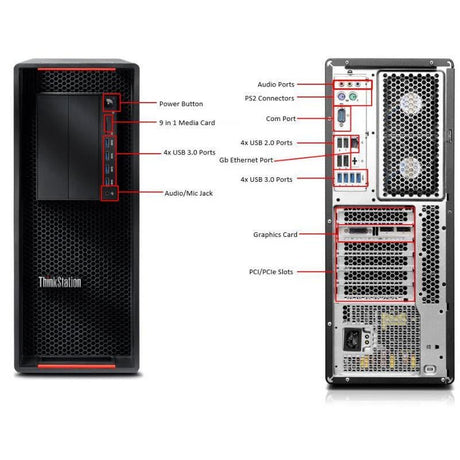 Power Button
9 in 1 Media Card
4x USB 3.0 Ports
Audio/Mic Jack
ThinkStation

Audio Ports
PS2 Connectors
Com Port
4x USB 2.0 Ports
Gb Ethernet Port
4x USB 3.0 Ports
Graphics Card
PCI/PCIe Slots